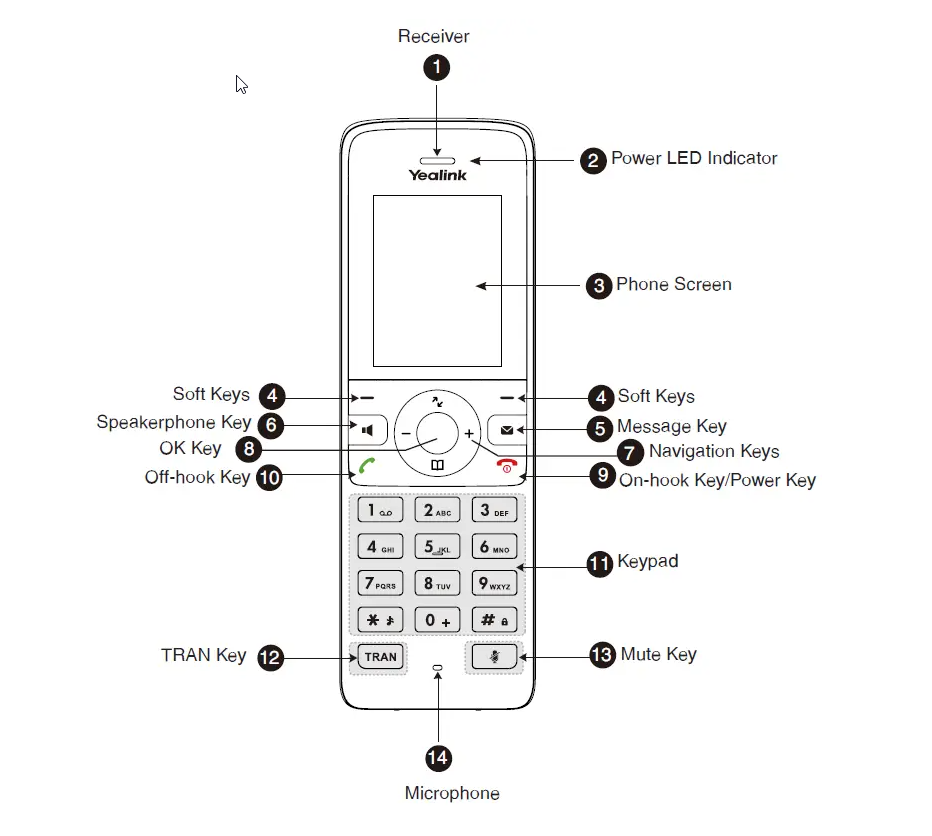 Receiver
1

2 Power LED Indicator
Yealink

3 Phone Screen

Soft Keys 4
4 Soft Keys
Speakerphone Key 6
5 Message Key
OK Key 8
7 Navigation Keys
Off-hook Key 10
9 On-hook Key/Power Key

1 2 ABC 3 DEF
4 GHI 5 JKL 6 MNO
7 PQRS 8 TUV 9 WXYZ
* 0 + #

11 Keypad

TRAN Key 12
TRAN
13 Mute Key

14
Microphone